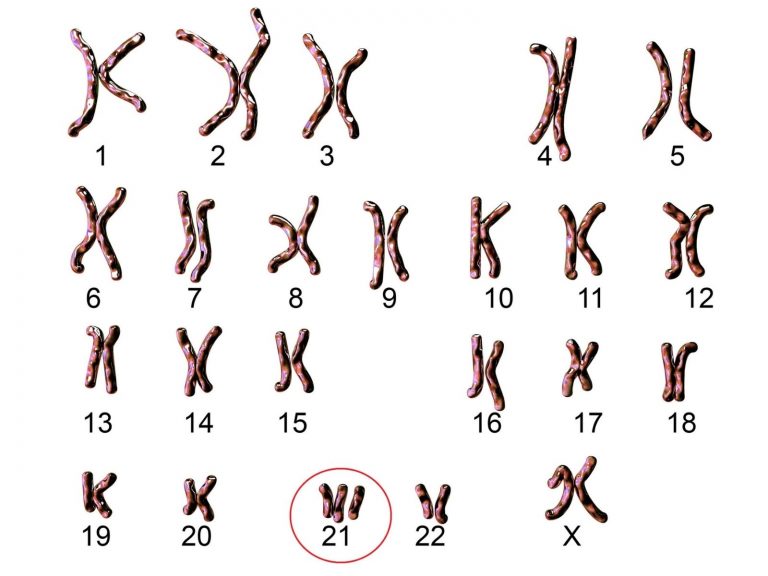 1 2 3 4 5

6 7 8 9 10 11 12

13 14 15 16 17 18

19 20 21 22 X